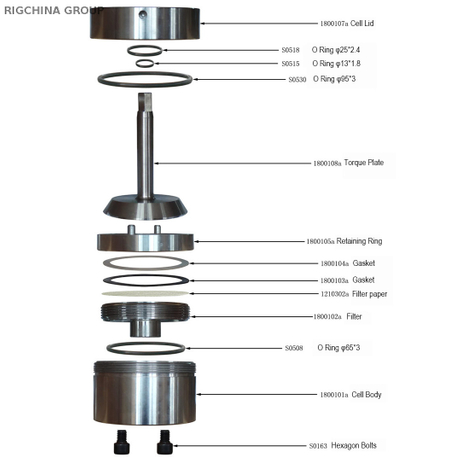 RIGCHINA GROUP

1800107a Cell Lid

S0518 O Ring φ25*2.4

S0515 O Ring φ13*1.8

S0530 O Ring φ95*3

1800108a Torque Plate

1800105a Retaining Ring

1800104a Gasket

1800103a Gasket

1210302a Filter paper

1800102a Filter

S0508 O Ring φ65*3

1800101a Cell Body

S0163 Hexagon Bolts